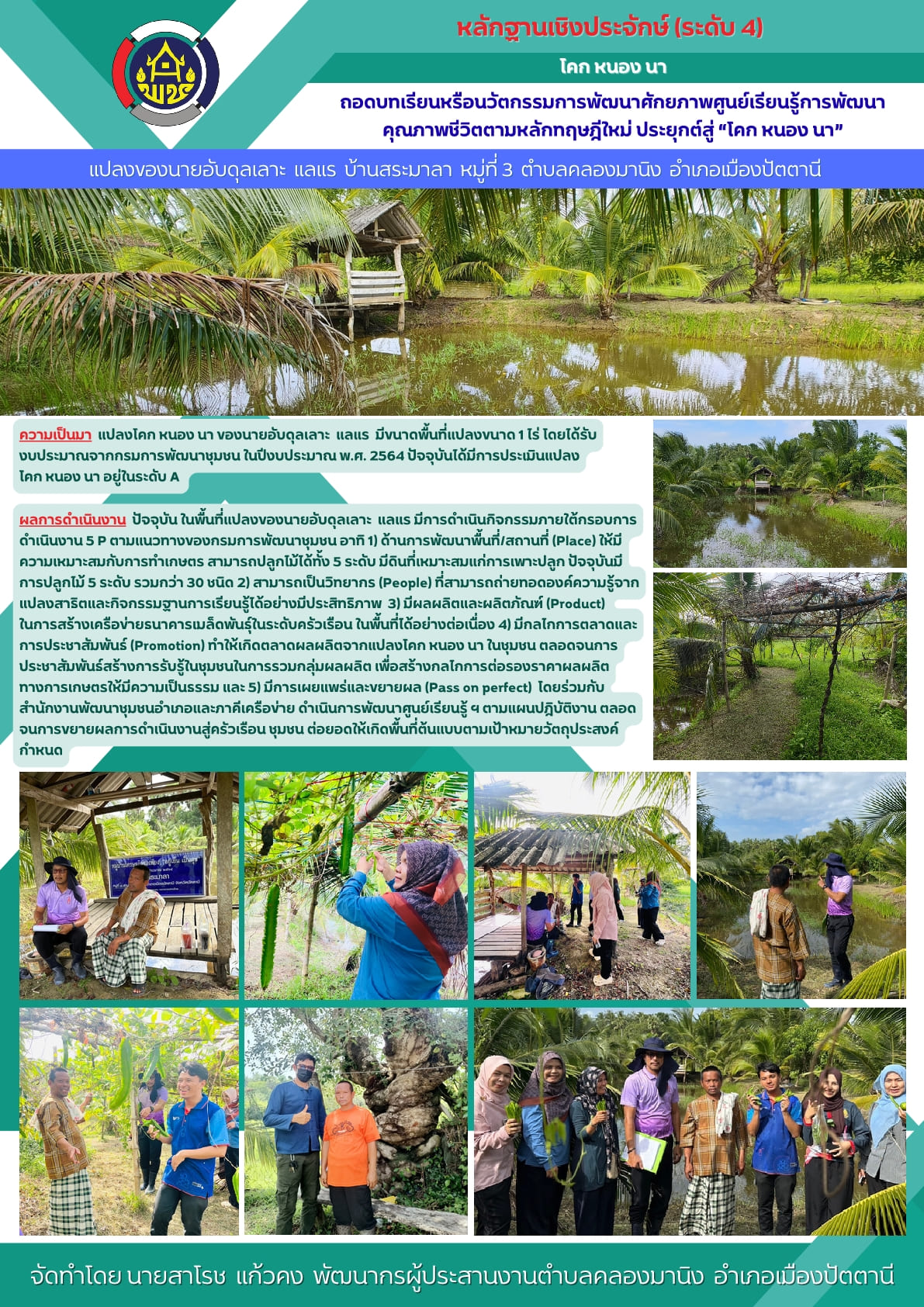 หลักฐานเชิงประจักษ์ (ระดับ 4)

โคก หนอง นา

ถอดบทเรียนหรือนวัตกรรมการพัฒนาศักยภาพศูนย์เรียนรู้การพัฒนาคุณภาพชีวิตตามหลักทฤษฎีใหม่ ประยุกต์สู่ "โคก หนอง นา"

แปลงของนายอับดุลเลาะ แลแร บ้านสระมาลา หมู่ที่ 3 ตำบลคลองมานิง อำเภอเมืองปัตตานี

ความเป็นมา แปลงโคก หนอง นา ของนายอับดุลเลาะ แลแร มีขนาดพื้นที่แปลงขนาด 1 ไร่ โดยได้รับงบประมาณจากกรมการพัฒนาชุมชน ในปีงบประมาณ พ.ศ. 2564 ปัจจุบันได้มีการประเมินแปลงโคก หนอง นา อยู่ในระดับ A

ผลการดำเนินงาน ปัจจุบัน ในพื้นที่แปลงของนายอับดุลเลาะ แลแร มีการดำเนินกิจกรรมภายใต้กรอบการดำเนินงาน 5 P ตามแนวทางของกรมการพัฒนาชุมชน อาทิ 1) ด้านการพัฒนาพื้นที่/สถานที่ (Place) ให้มีความเหมาะสมกับการทำเกษตร สามารถปลูกไม้ได้ทั้ง 5 ระดับ มีดินที่เหมาะสมแก่การเพาะปลูก ปัจจุบันมีการปลูกไม้ 5 ระดับ รวมกว่า 30 ชนิด 2) สามารถเป็นวิทยากร (People) ที่สามารถถ่ายทอดองค์ความรู้จากแปลงสาธิตและกิจกรรมฐานการเรียนรู้ได้อย่างมีประสิทธิภาพ 3) มีผลผลิตและผลิตภัณฑ์ (Product) ในการสร้างเครือข่ายธนาคารเมล็ดพันธุ์ในระดับครัวเรือน ในพื้นที่ได้อย่างต่อเนื่อง 4) มีกลไกการตลาดและการประชาสัมพันธ์ (Promotion) ทำให้เกิดตลาดผลผลิตจากแปลงโคก หนอง นา ในชุมชน ตลอดจนการประชาสัมพันธ์สร้างการรับรู้ในชุมชนในการรวมกลุ่มผลผลิต เพื่อสร้างกลไกการต่อรองราคาผลผลิตทางการเกษตรให้มีความเป็นธรรม และ 5) มีการเผยแพร่และขยายผล (Pass on perfect) โดยร่วมกับสำนักงานพัฒนาชุมชนอำเภอและภาคีเครือข่าย ดำเนินการพัฒนาศูนย์เรียนรู้ ฯ ตามแผนปฏิบัติงาน ตลอดจนการขยายผลการดำเนินงานสู่ครัวเรือน ชุมชน ต่อยอดให้เกิดพื้นที่ต้นแบบตามเป้าหมายวัตถุประสงค์กำหนด

จัดทำโดย นายสาโรช แก้วคง พัฒนากรผู้ประสานงานตำบลคลองมานิง อำเภอเมืองปัตตานี